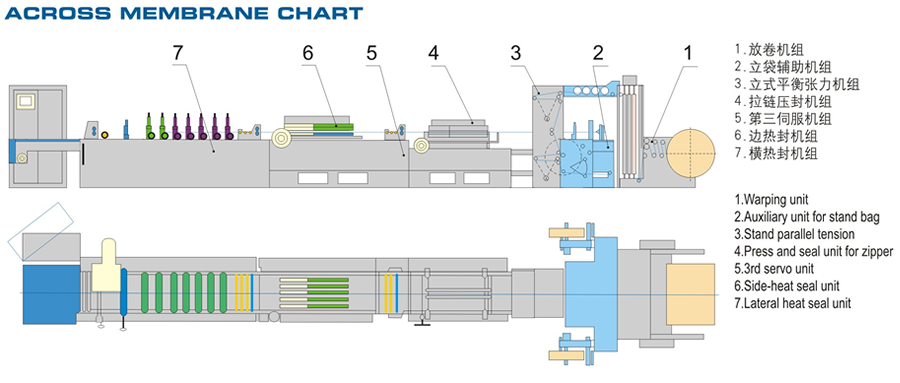 ACROSS MEMBRANE CHART

7 6 5 4 3 2 1

1. 放卷机组
2. 立袋辅助机组
3. 立式平衡张力机组
4. 拉链压封机组
5. 第三伺服机组
6. 边热封机组
7. 横热封机组

1.Warping unit
2.Auxiliary unit for stand bag
3.Stand parallel tension
4.Press and seal unit for zipper
5.3rd servo unit
6.Side-heat seal unit
7.Lateral heat seal unit